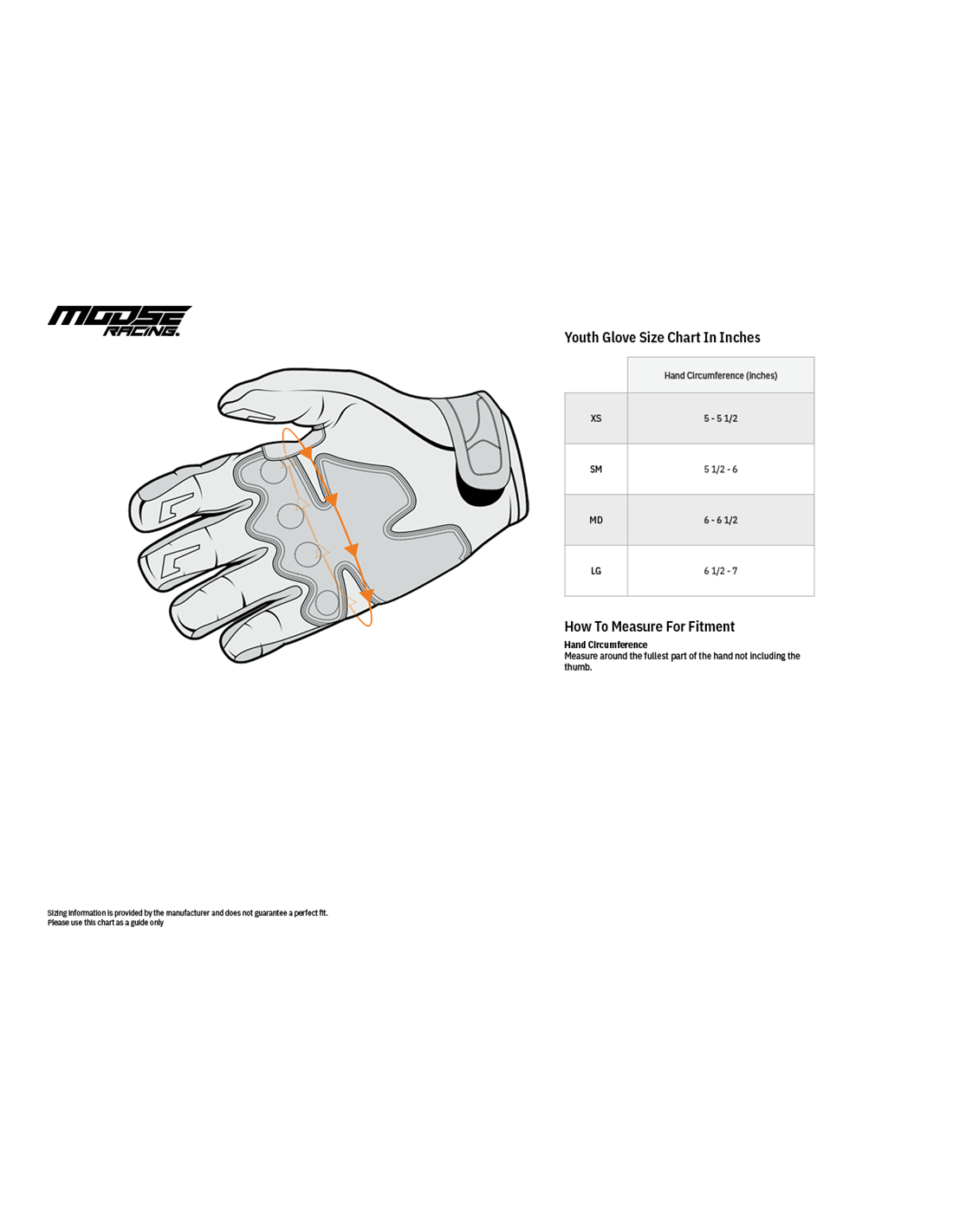 MOOSE RACING.

Youth Glove Size Chart In Inches

| | Hand Circumference (inches) |
|---|---|
| XS | 5 - 5 1/2 |
| SM | 5 1/2 - 6 |
| MD | 6 - 6 1/2 |
| LG | 6 1/2 - 7 |

How To Measure For Fitment

Hand Circumference
Measure around the fullest part of the hand not including the thumb.

Sizing information is provided by the manufacturer and does not guarantee a perfect fit.
Please use this chart as a guide only