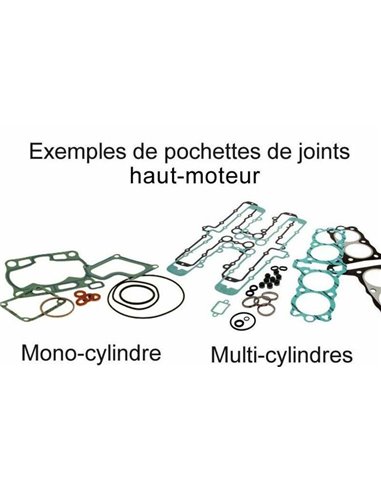 Exemples de pochettes de joints haut-moteur

Mono-cylindre

Multi-cylindres