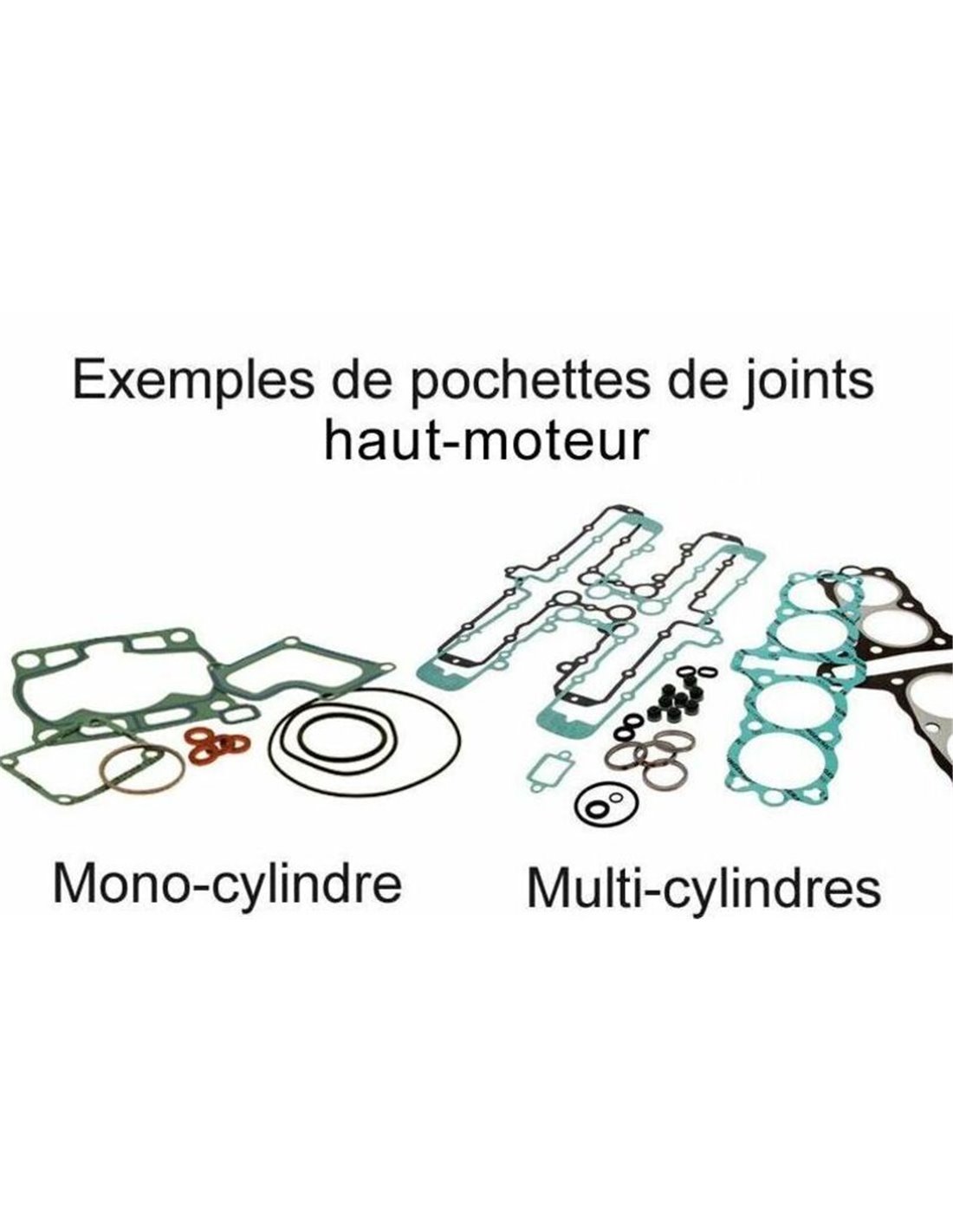 Exemples de pochettes de joints haut-moteur

Mono-cylindre

Multi-cylindres