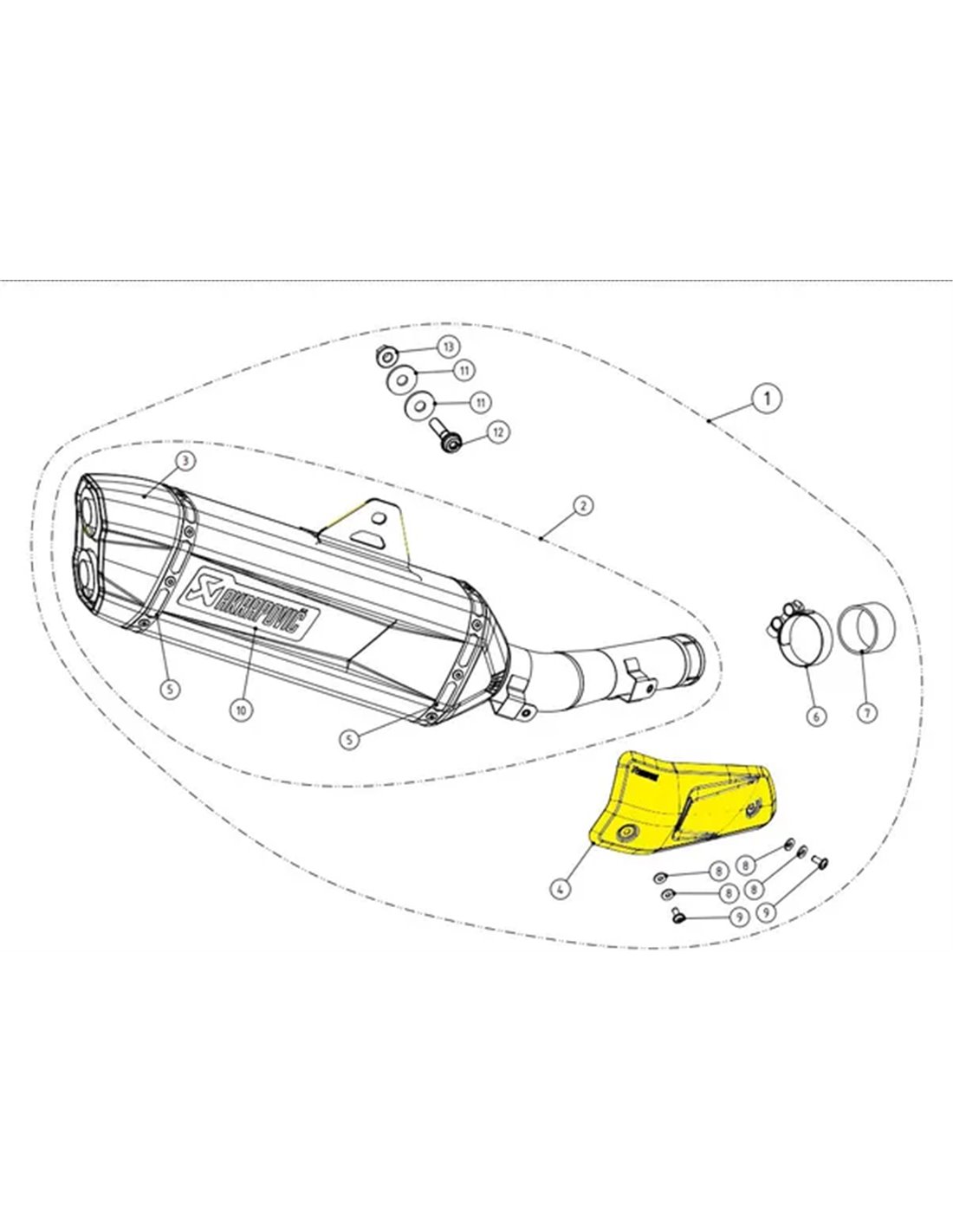 13
11
11
12
1
3
2
AKRAPOVIČ
5
10
5
6
7
4
8
8
8
8
9
9