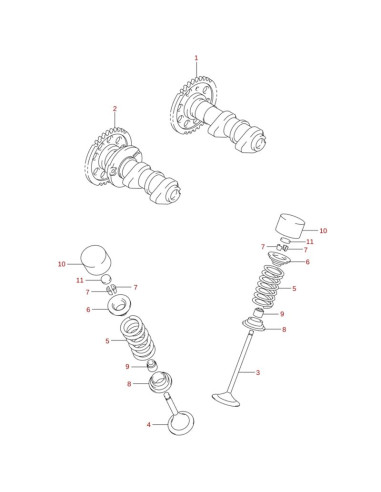 1
2
10
11
7
7
6
5
9
8
3
10
11
7
7
6
5
9
8
4