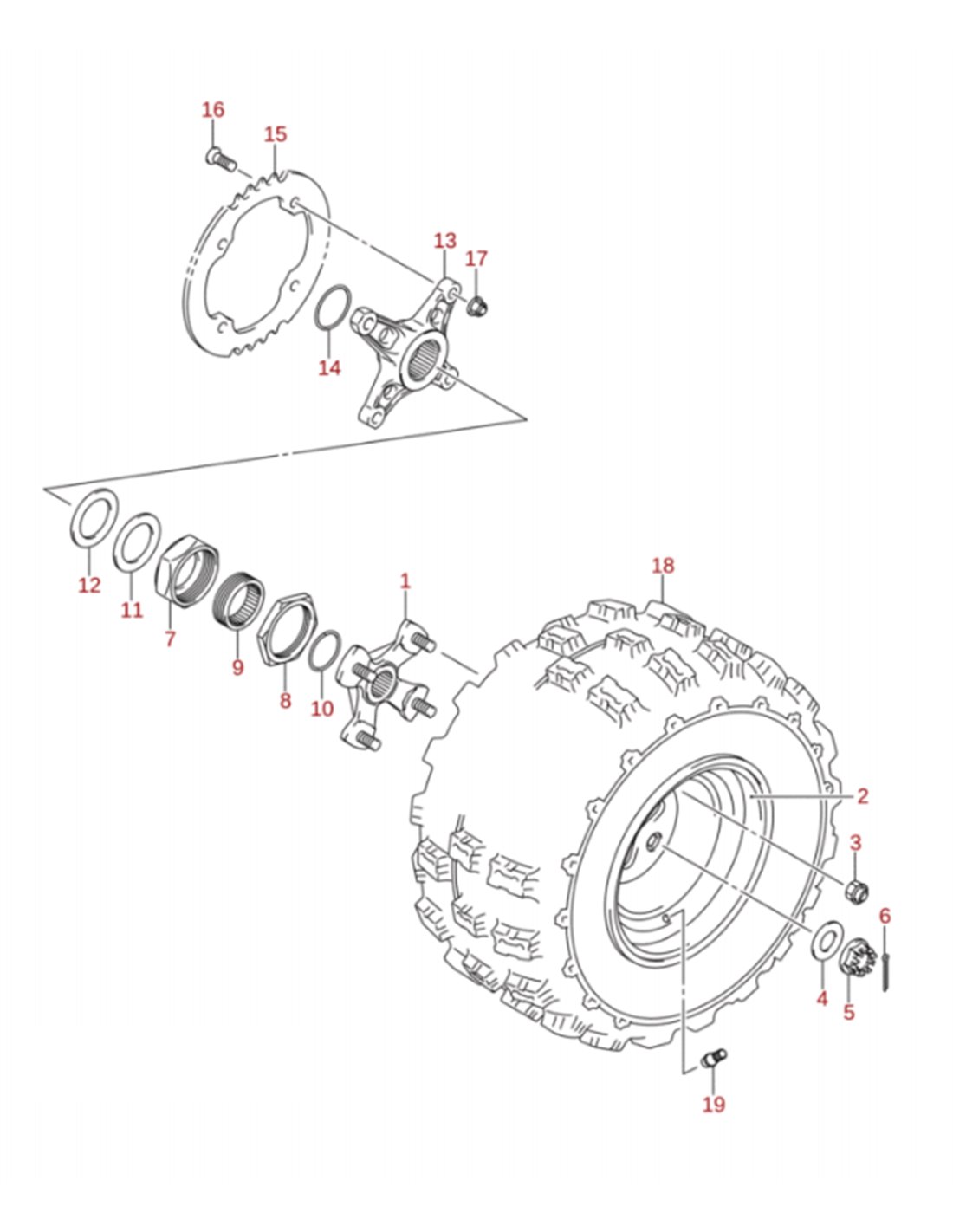 16
15
13
17
14
12
11
7
9
8
10
1
18
2
3
6
4
5
19